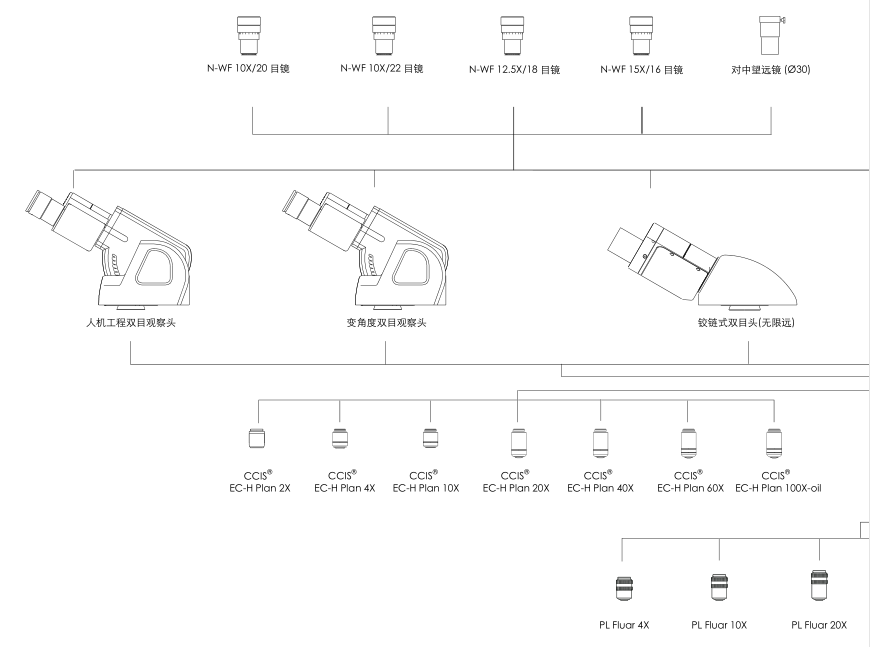 N-WF 10X/20 目镜

N-WF 10X/22 目镜

N-WF 12.5X/18 目镜

N-WF 15X/16 目镜

对中望远镜 (Ø30)

人机工程双目观察头

变角度双目观察头

铰链式双目头(无限远)

CCIS®
EC-H Plan 2X

CCIS®
EC-H Plan 4X

CCIS®
EC-H Plan 10X

CCIS®
EC-H Plan 20X

CCIS®
EC-H Plan 40X

CCIS®
EC-H Plan 60X

CCIS®
EC-H Plan 100X-oil

PL Fluar 4X

PL Fluar 10X

PL Fluar 20X