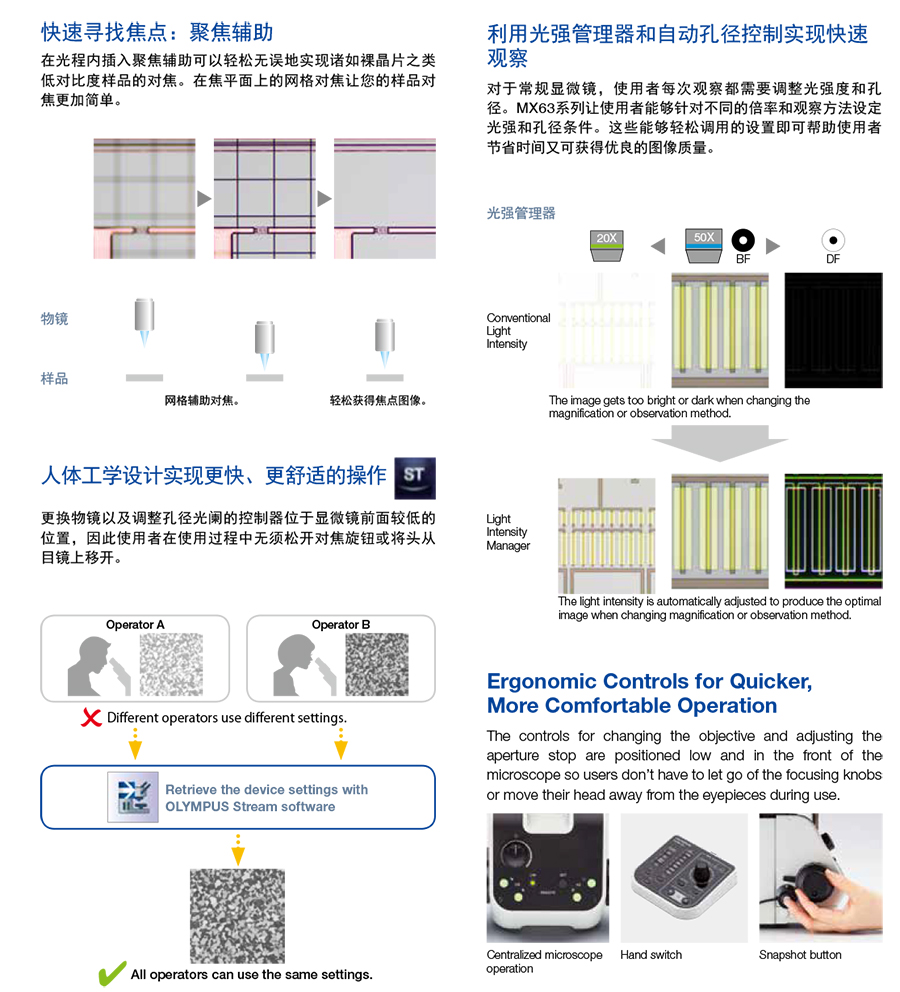 快速寻找焦点：聚焦辅助

在光程内插入聚焦辅助可以轻松无误地实现诸如裸晶片之类低对比度样品的对焦。在焦平面上的网格对焦让您的样品对焦更加简单。

物镜

样品

网格辅助对焦。

轻松获得焦点图像。

人体工学设计实现更快、更舒适的操作 ST

更换物镜以及调整孔径光阑的控制器位于显微镜前面较低的位置，因此使用者在使用过程中无须松开对焦旋钮或将头从目镜上移开。

Operator A

Operator B

Different operators use different settings.

Retrieve the device settings with OLYMPUS Stream software

All operators can use the same settings.

利用光强管理器和自动孔径控制实现快速观察

对于常规显微镜，使用者每次观察都需要调整光强度和孔径。MX63系列让使用者能够针对不同的倍率和观察方法设定光强和孔径条件。这些能够轻松调用的设置即可帮助使用者节省时间又可获得优良的图像质量。

光强管理器

20X

50X

BF

DF

Conventional Light Intensity

The image gets too bright or dark when changing the magnification or observation method.

Light Intensity Manager

The light intensity is automatically adjusted to produce the optimal image when changing magnification or observation method.

Ergonomic Controls for Quicker, More Comfortable Operation

The controls for changing the objective and adjusting the aperture stop are positioned low and in the front of the microscope so users don't have to let go of the focusing knobs or move their head away from the eyepieces during use.

Centralized microscope operation

Hand switch

Snapshot button