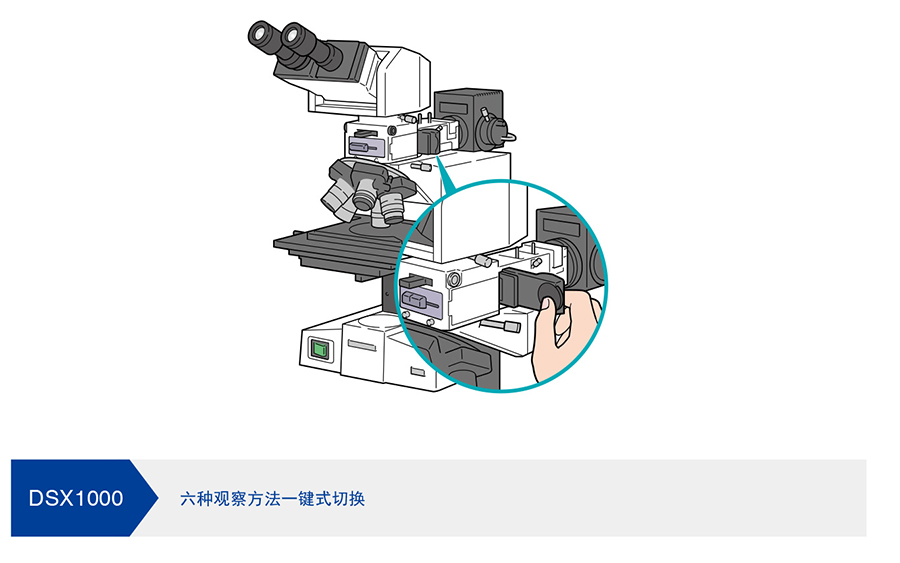 DSX1000

六种观察方法一键式切换