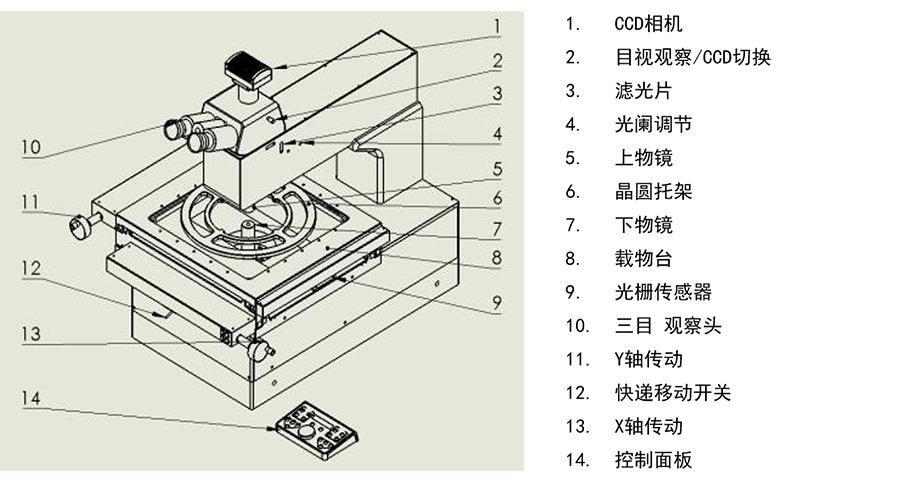 1
2
3
4
5
6
7
8
9
10
11
12
13
14

1. CCD相机
2. 目视观察/CCD切换
3. 滤光片
4. 光阑调节
5. 上物镜
6. 晶圆托架
7. 下物镜
8. 载物台
9. 光栅传感器
10. 三目 观察头
11. Y轴传动
12. 快递移动开关
13. X轴传动
14. 控制面板